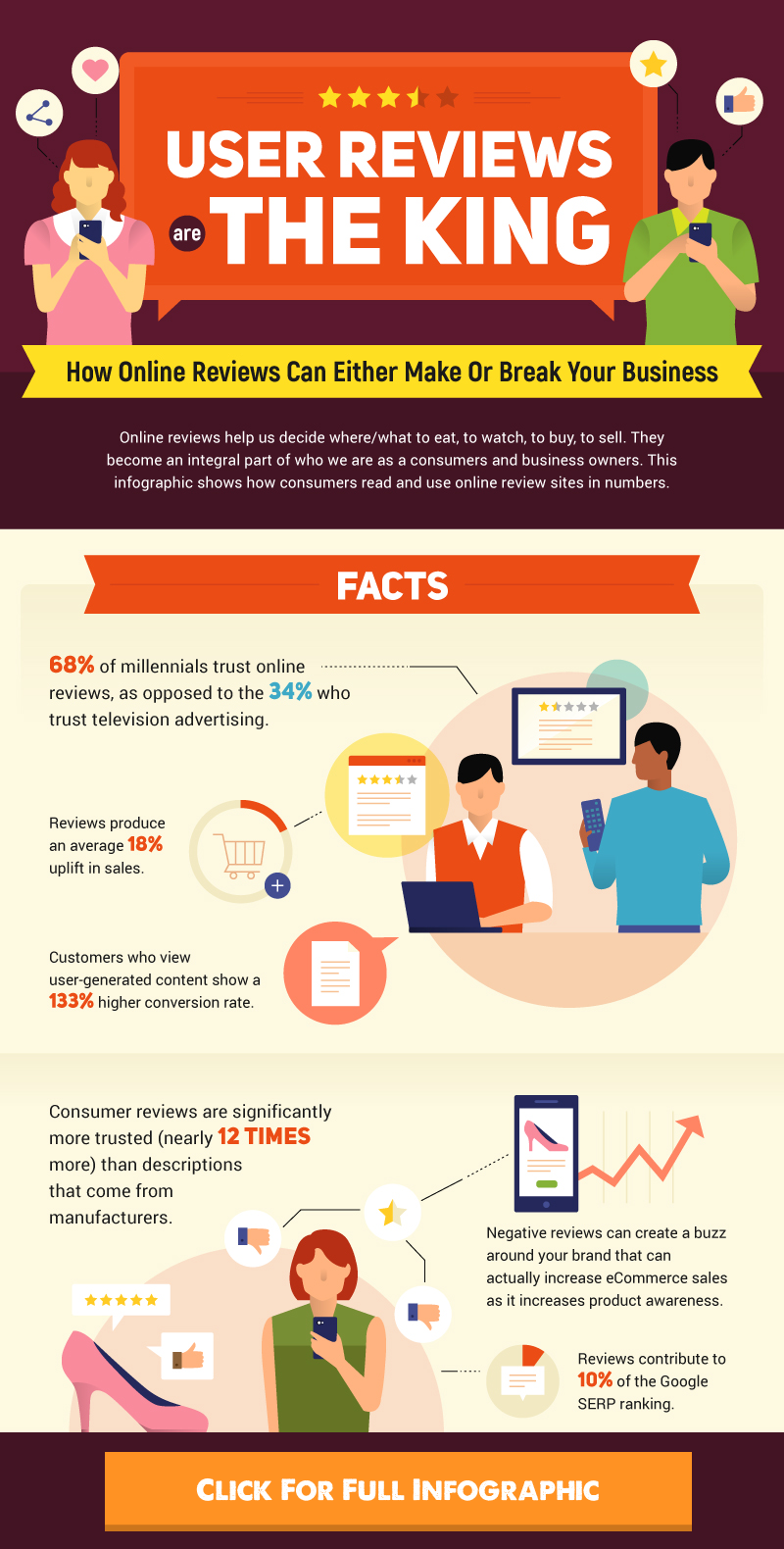 USER REVIEWS are THE KING

How Online Reviews Can Either Make Or Break Your Business

Online reviews help us decide where/what to eat, to watch, to buy, to sell. They become an integral part of who we are as a consumers and business owners. This infographic shows how consumers read and use online review sites in numbers.

FACTS

68% of millennials trust online reviews, as opposed to the 34% who trust television advertising.

Reviews produce an average 18% uplift in sales.

Customers who view user-generated content show a 133% higher conversion rate.

Consumer reviews are significantly more trusted (nearly 12 TIMES more) than descriptions that come from manufacturers.

Negative reviews can create a buzz around your brand that can actually increase eCommerce sales as it increases product awareness.

Reviews contribute to 10% of the Google SERP ranking.

CLICK FOR FULL INFOGRAPHIC