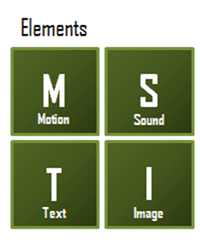 Elements

M
Motion

S
Sound

T
Text

I
Image